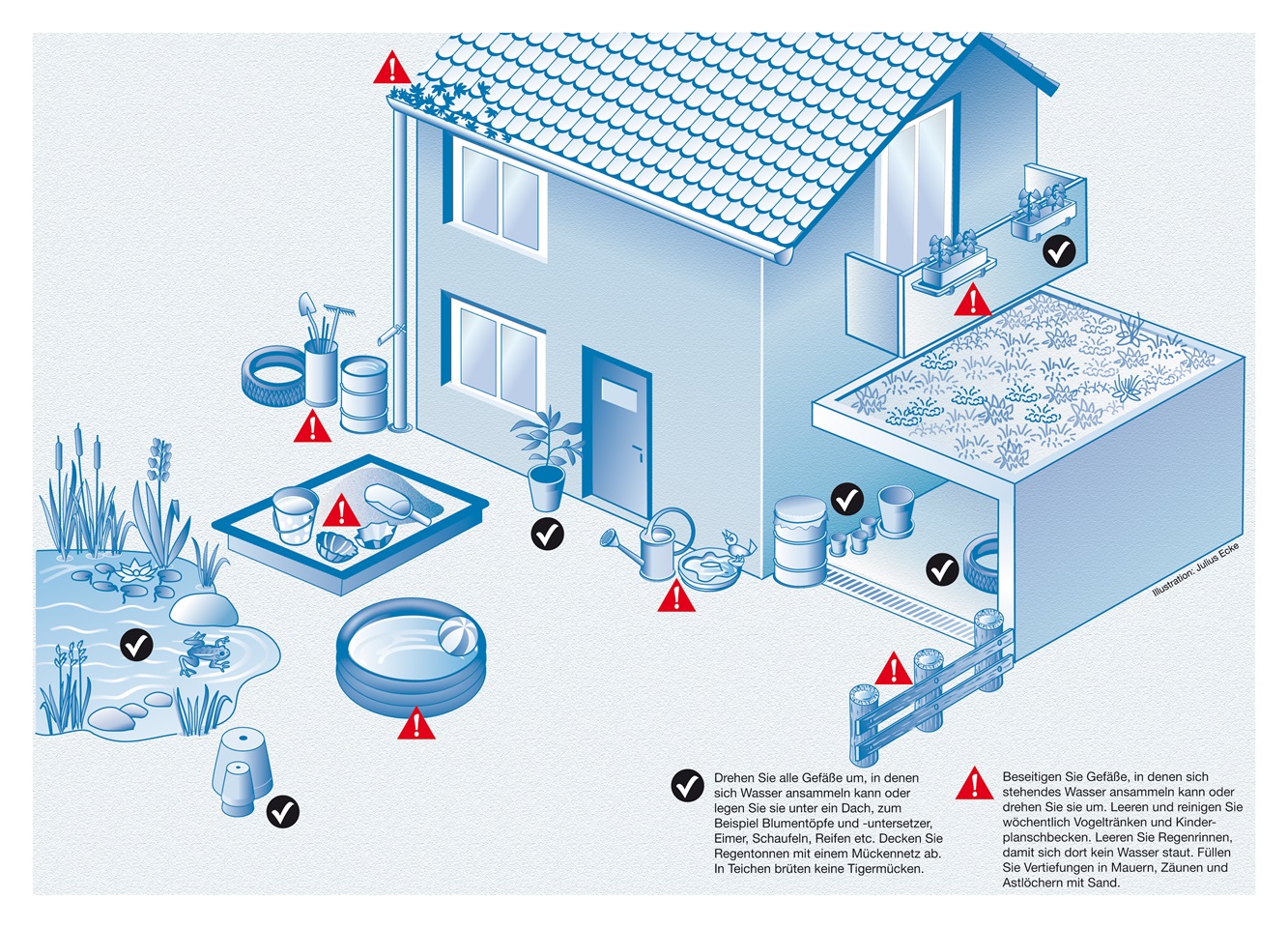 Illustration: Julius Ecke

Drehen Sie alle Gefäße um, in denen sich Wasser ansammeln kann oder legen Sie sie unter ein Dach, zum Beispiel Blumentöpfe und -untersetzer, Eimer, Schaufeln, Reifen etc. Decken Sie Regentonnen mit einem Mückennetz ab. In Teichen brüten keine Tigermücken.

Beseitigen Sie Gefäße, in denen sich stehendes Wasser ansammeln kann oder drehen Sie sie um. Leeren und reinigen Sie wöchentlich Vogeltränken und Kinderplanschbecken. Leeren Sie Regenrinnen, damit sich dort kein Wasser staut. Füllen Sie Vertiefungen in Mauern, Zäunen und Astlöchern mit Sand.